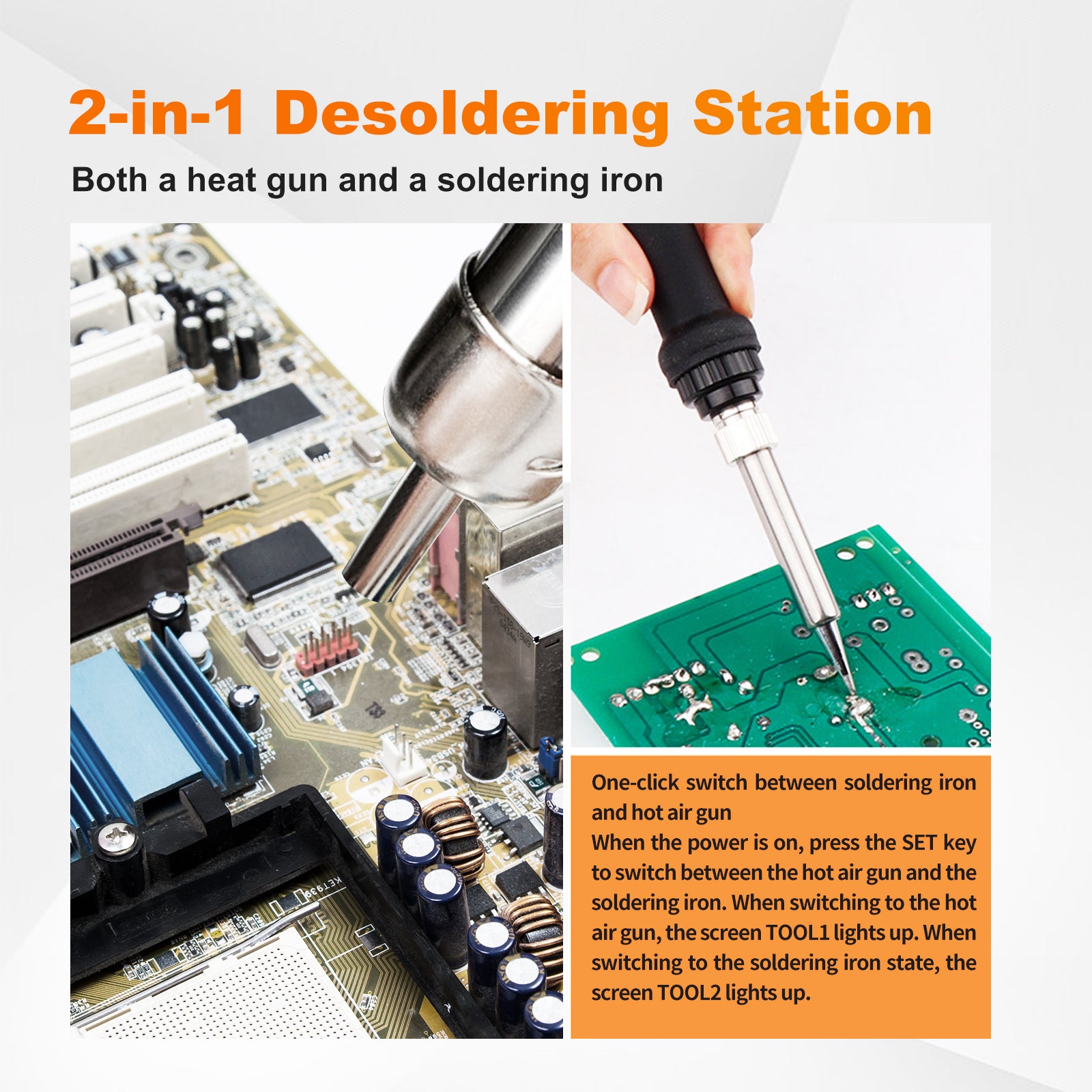 2-in-1 Desoldering Station

Both a heat gun and a soldering iron

One-click switch between soldering iron and hot air gun
When the power is on, press the SET key to switch between the hot air gun and the soldering iron. When switching to the hot air gun, the screen TOOL1 lights up. When switching to the soldering iron state, the screen TOOL2 lights up.